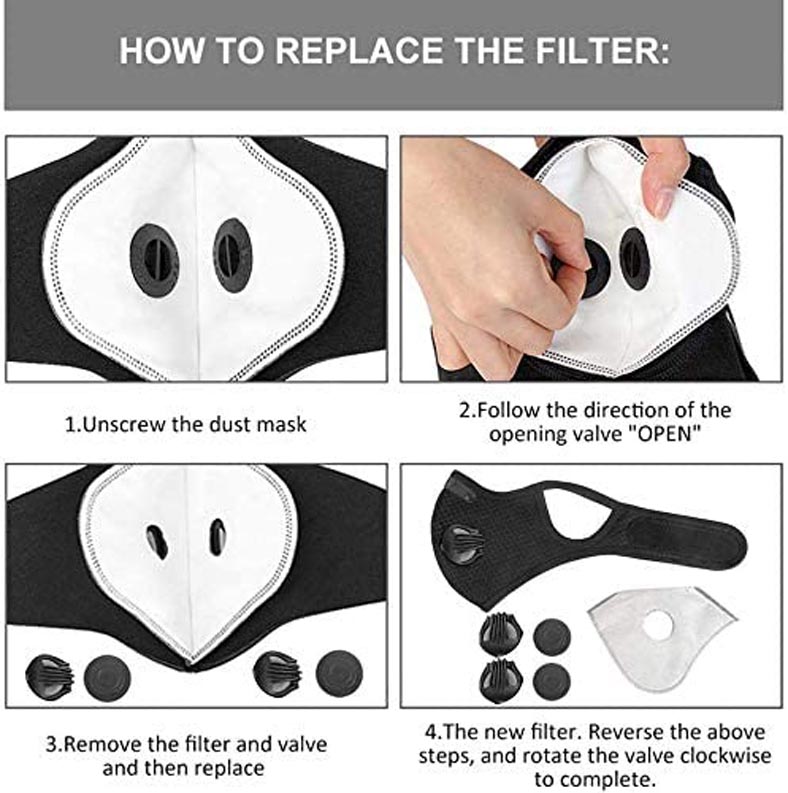 HOW TO REPLACE THE FILTER:

1.Unscrew the dust mask

2.Follow the direction of the opening valve "OPEN"

3.Remove the filter and valve and then replace

4.The new filter. Reverse the above steps, and rotate the valve clockwise to complete.