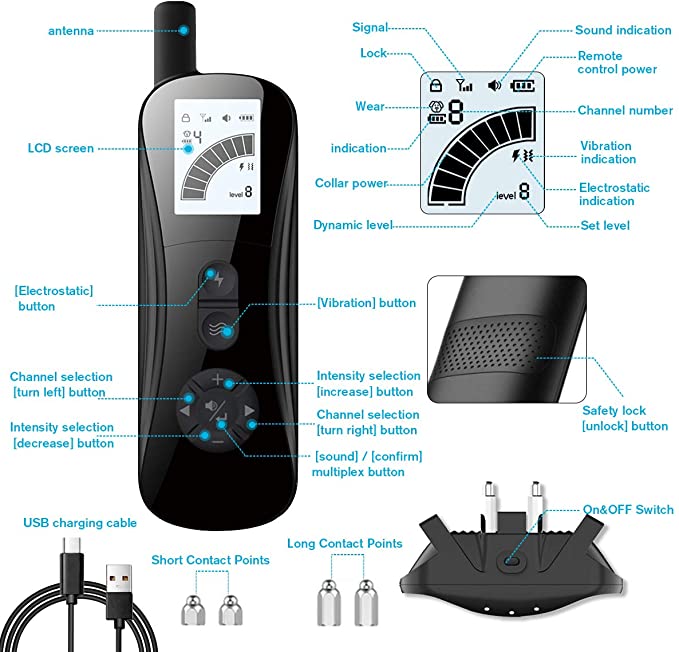 antenna

LCD screen

4

level 8

[Electrostatic] button

[Vibration] button

Channel selection [turn left] button

Intensity selection [decrease] button

Intensity selection [increase] button

Channel selection [turn right] button

[sound] / [confirm] multiplex button

Signal

Lock

Wear

indication

Collar power

Dynamic level

Sound indication

Remote control power

Channel number

Vibration indication

Electrostatic indication

Set level

8

level 8

Safety lock [unlock] button

USB charging cable

Short Contact Points

Long Contact Points

On&OFF Switch